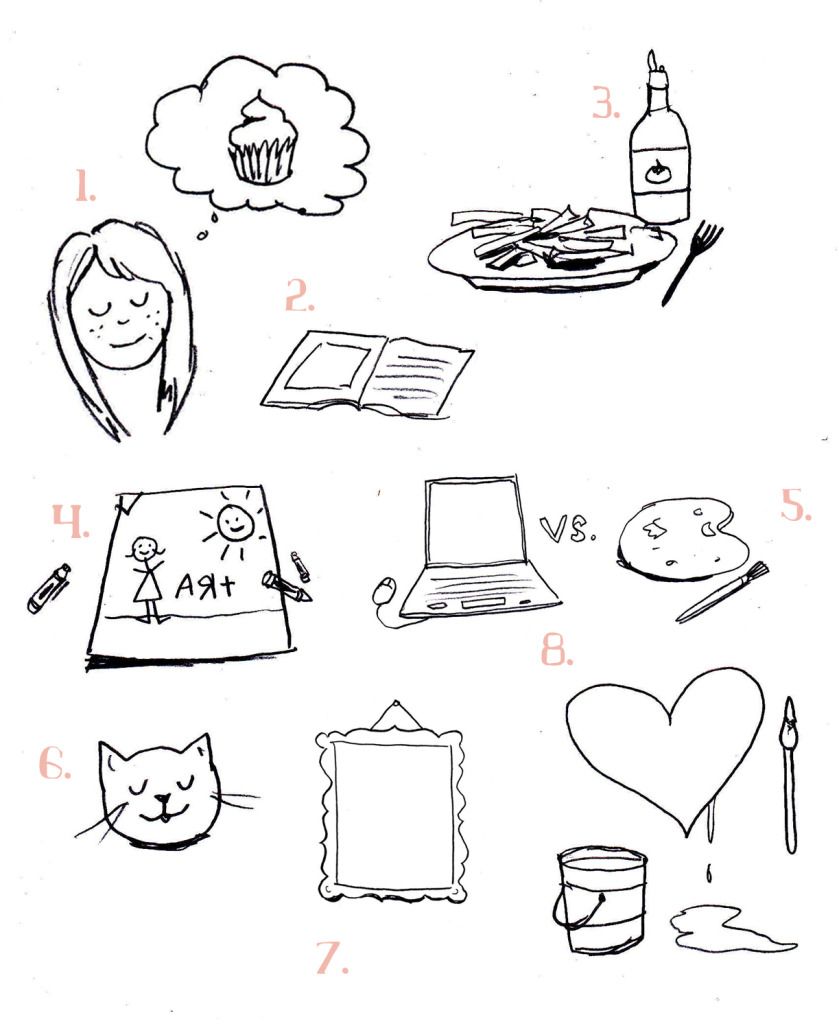 1.

3.

2.

4.

AЯt

VS.

5.

8.

6.

7.