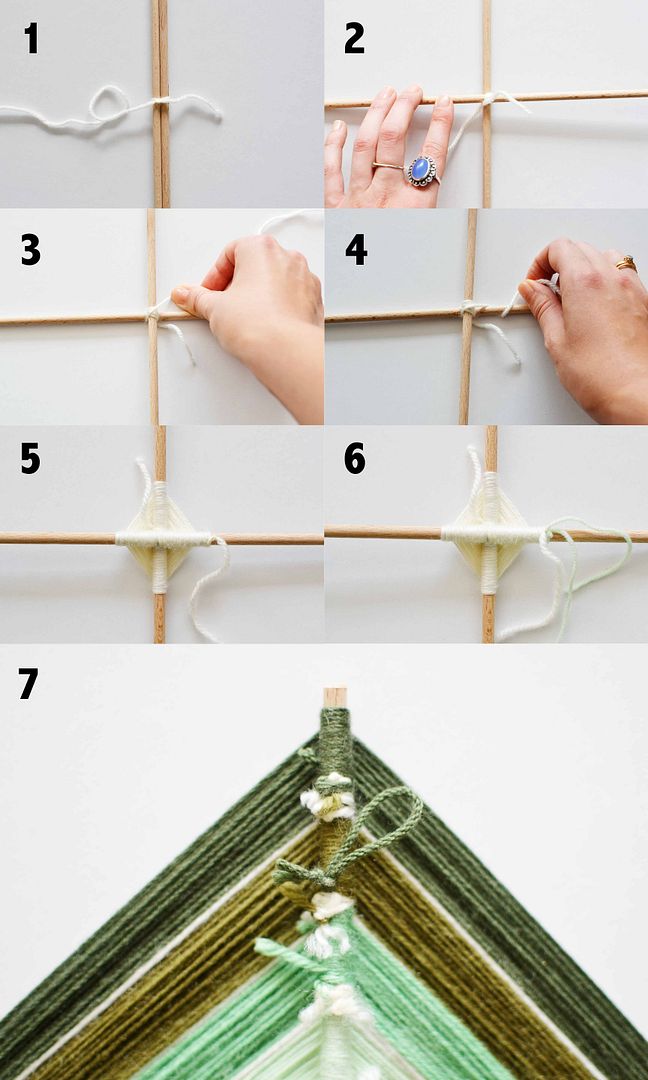 1

2

3

4

5

6

7