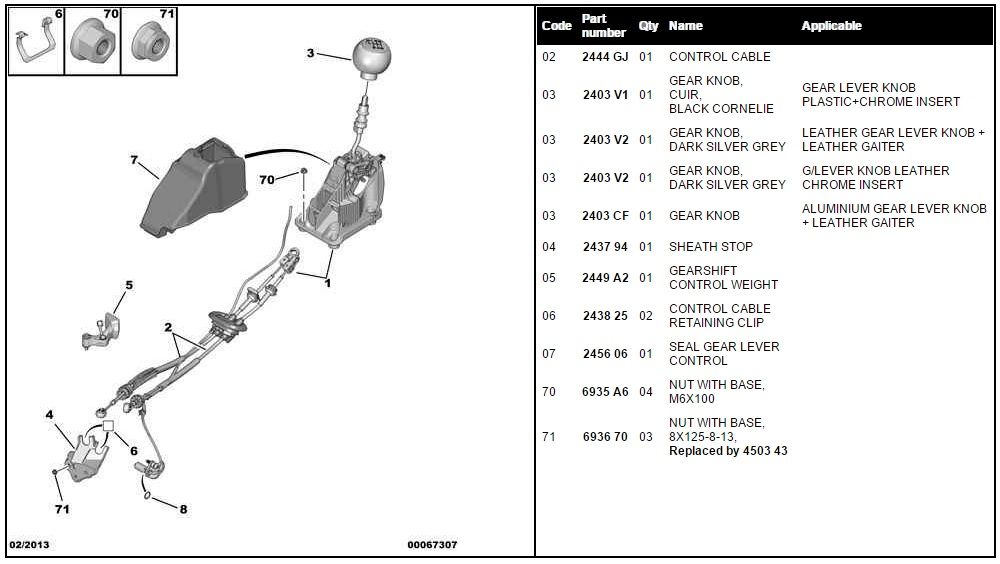 6 70 71

3

7

70

1

5

2

4

6

71

8

02/2013

00067307

| Code | Part number | Qty | Name | Applicable |
|---|---|---|---|---|
| 02 | 2444 GJ | 01 | CONTROL CABLE | |
| 03 | 2403 V1 | 01 | GEAR KNOB, CUIR, BLACK CORNELIE | GEAR LEVER KNOB PLASTIC+CHROME INSERT |
| 03 | 2403 V2 | 01 | GEAR KNOB, DARK SILVER GREY | LEATHER GEAR LEVER KNOB + LEATHER GAITER |
| 03 | 2403 V2 | 01 | GEAR KNOB, DARK SILVER GREY | G/LEVER KNOB LEATHER CHROME INSERT |
| 03 | 2403 CF | 01 | GEAR KNOB | ALUMINIUM GEAR LEVER KNOB + LEATHER GAITER |
| 04 | 2437 94 | 01 | SHEATH STOP | |
| 05 | 2449 A2 | 01 | GEARSHIFT CONTROL WEIGHT | |
| 06 | 2438 25 | 02 | CONTROL CABLE RETAINING CLIP | |
| 07 | 2456 06 | 01 | SEAL GEAR LEVER CONTROL | |
| 70 | 6935 A6 | 04 | NUT WITH BASE, M6X100 | |
| 71 | 6936 70 | 03 | NUT WITH BASE, 8X125-8-13, Replaced by 4503 43 | |