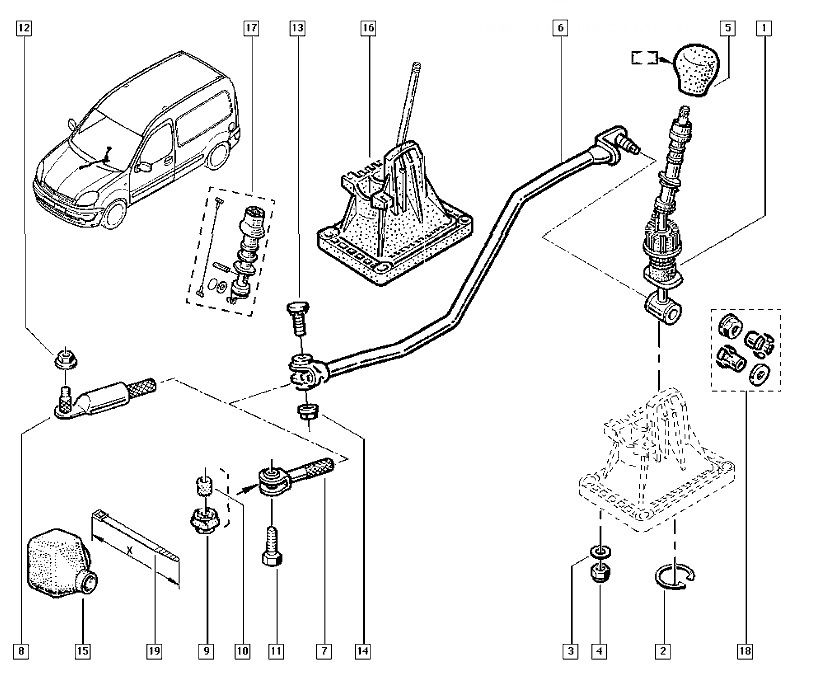 12
17
13
16
6
5
1
X
8
15
19
9
10
11
7
14
3
4
2
18